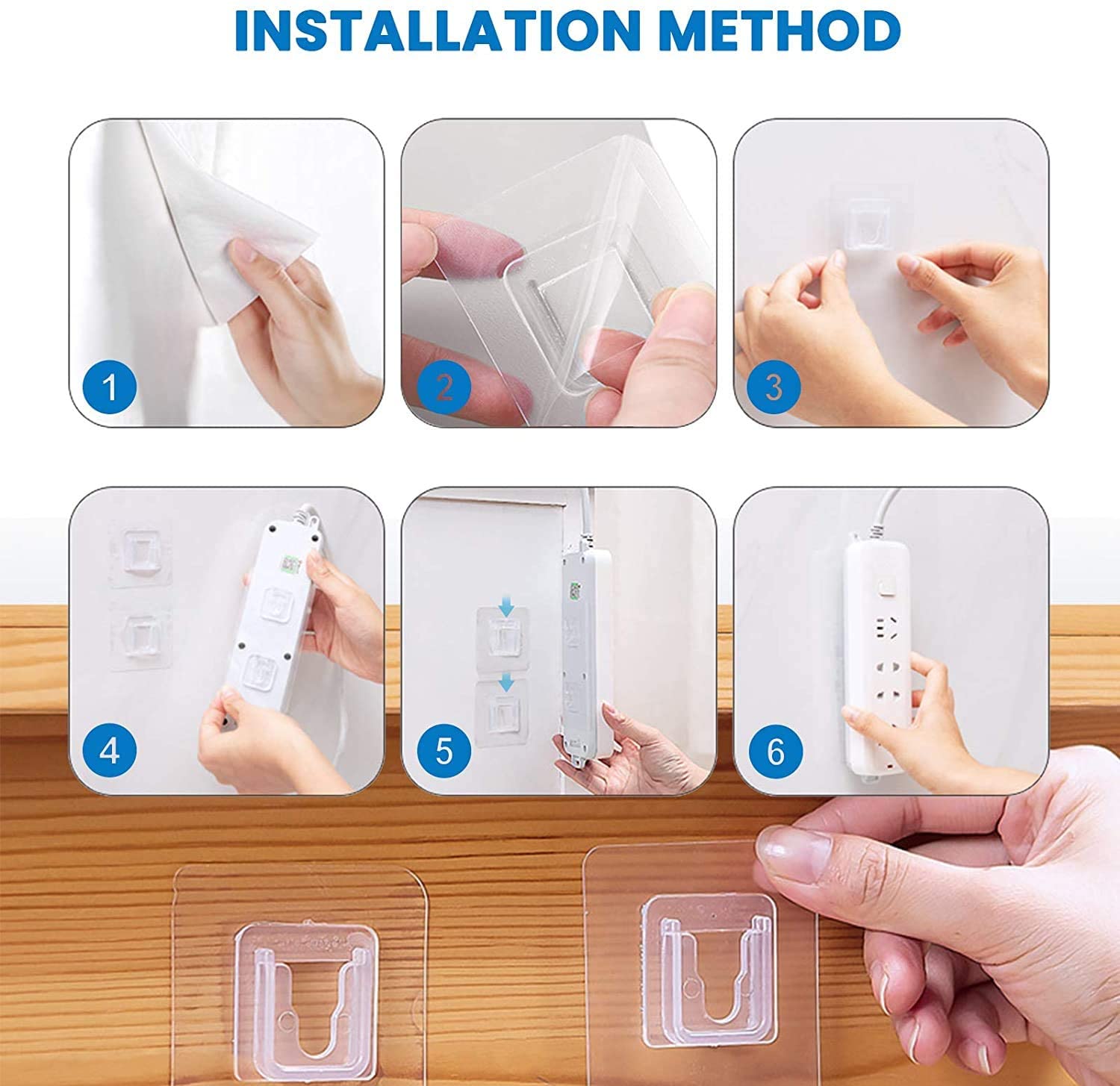 INSTALLATION METHOD

1

2

3

4

5

6